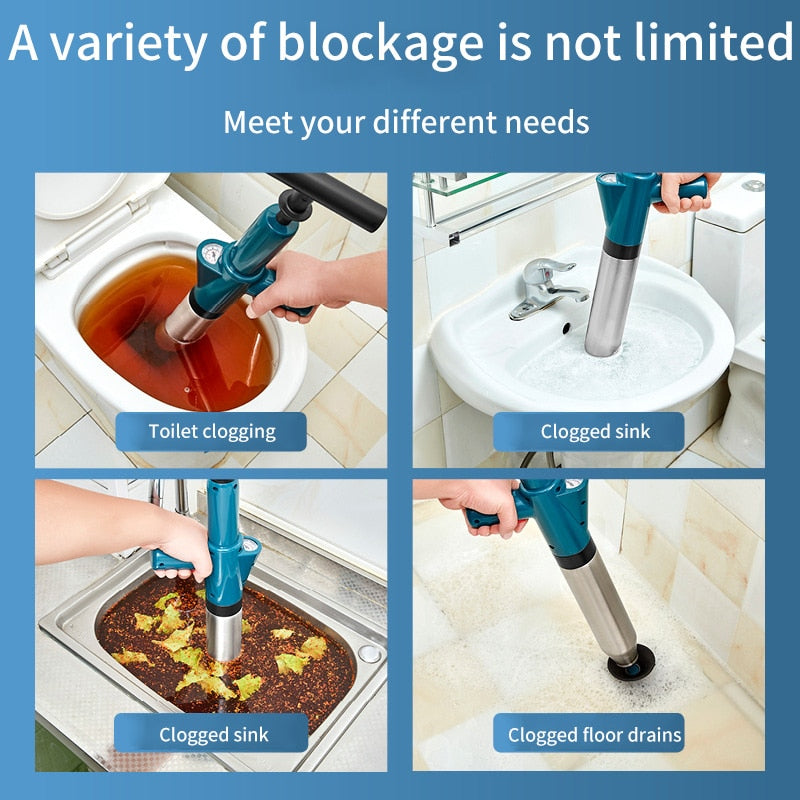 A variety of blockage is not limited

Meet your different needs

Toilet clogging

Clogged sink

Clogged sink

Clogged floor drains